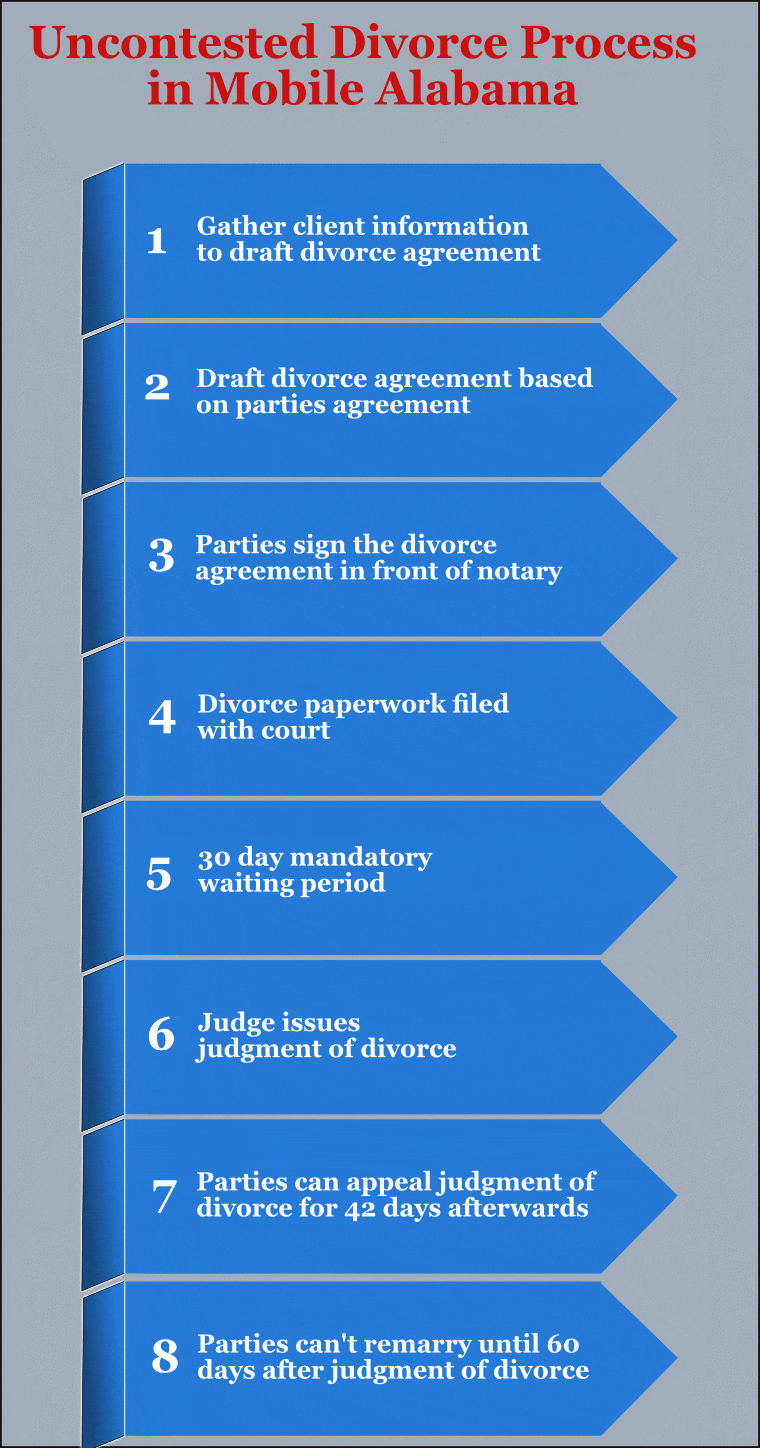 Uncontested Divorce Process in Mobile Alabama

1 Gather client information to draft divorce agreement

2 Draft divorce agreement based on parties agreement

3 Parties sign the divorce agreement in front of notary

4 Divorce paperwork filed with court

5 30 day mandatory waiting period

6 Judge issues judgment of divorce

7 Parties can appeal judgment of divorce for 42 days afterwards

8 Parties can't remarry until 60 days after judgment of divorce